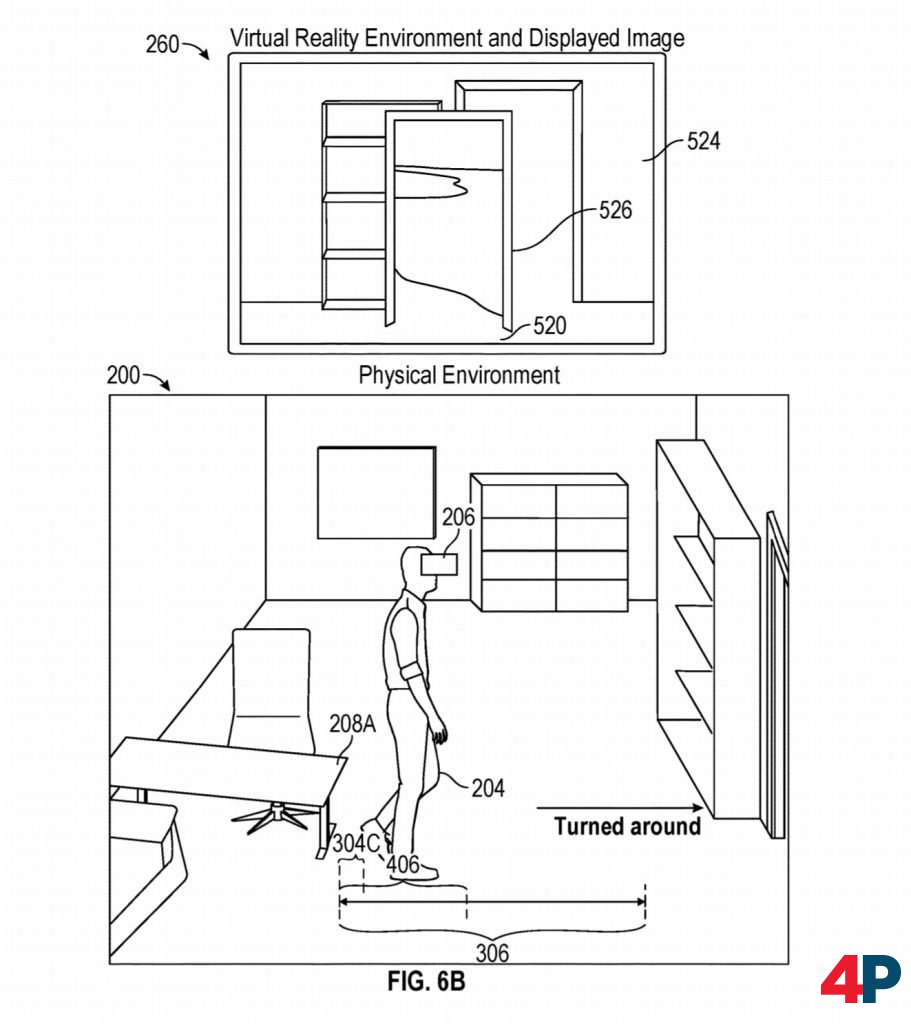 260

Virtual Reality Environment and Displayed Image

524

526

520

200

Physical Environment

206

208A

204

Turned around

304C

406

306

FIG. 6B

4P